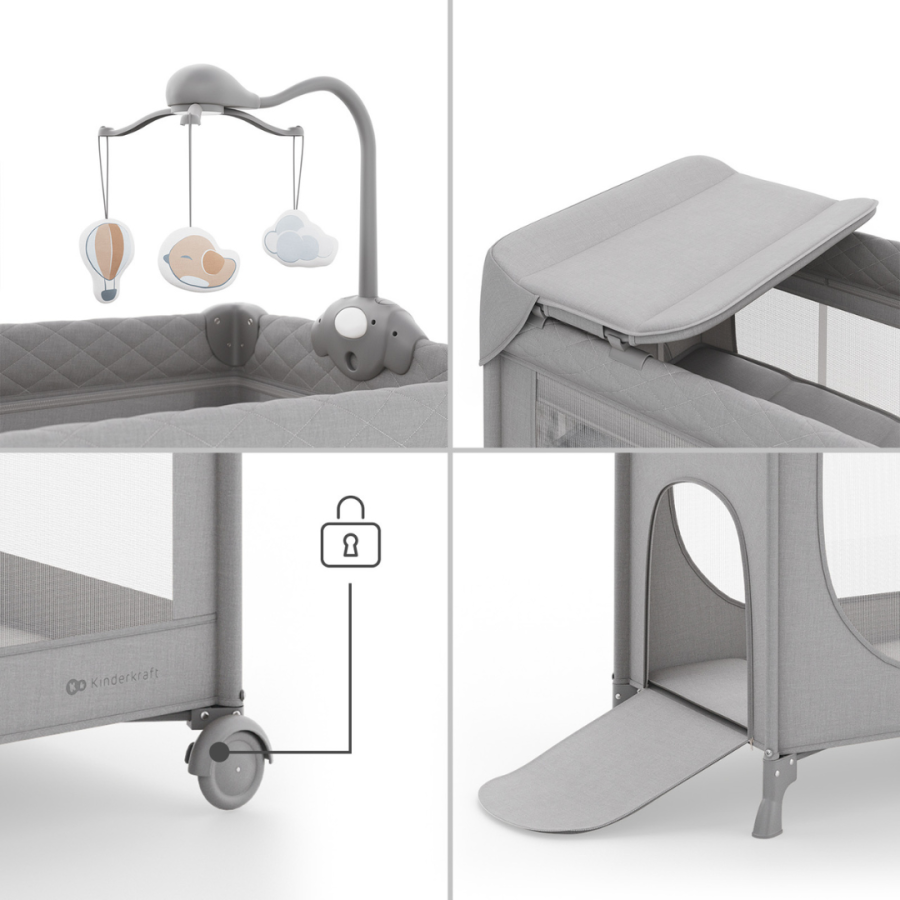 Kinderkraft