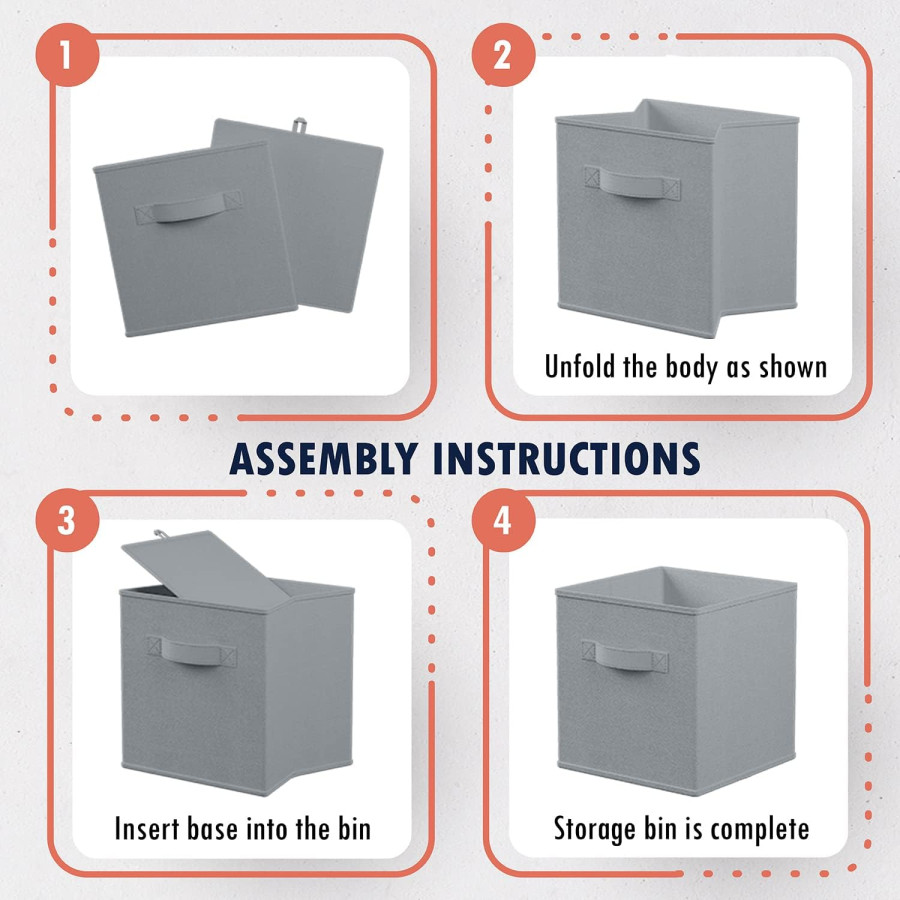 1

2

Unfold the body as shown

ASSEMBLY INSTRUCTIONS

3

Insert base into the bin

4

Storage bin is complete